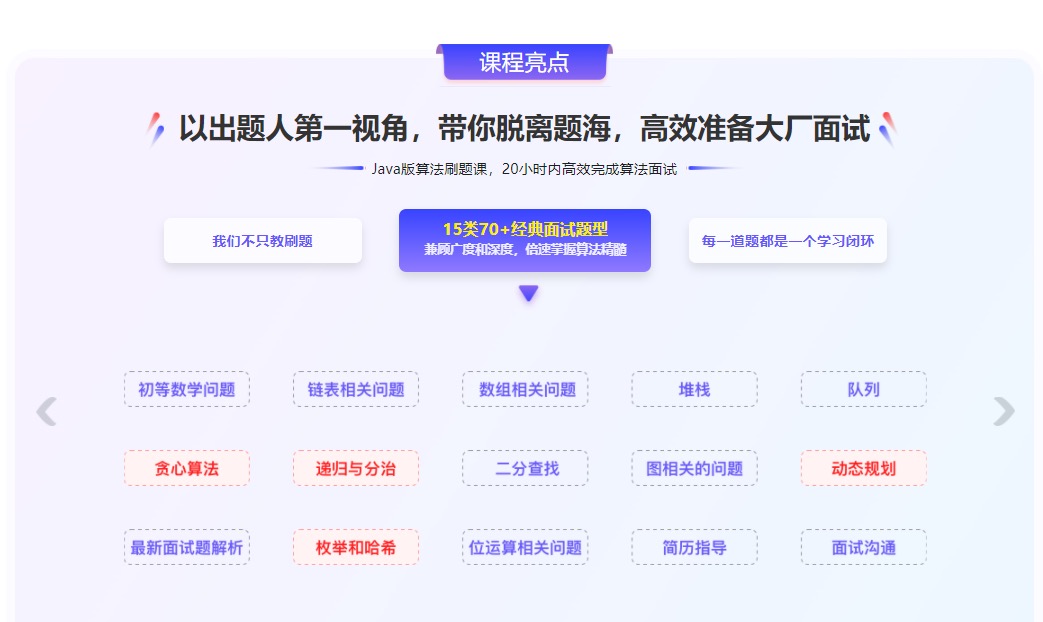 课程亮点

以出题人第一视角，带你脱离题海，高效准备大厂面试

Java版算法刷题课，20小时内高效完成算法面试

我们不只教刷题

15类70+经典面试题型
兼顾广度和深度，倍速掌握算法精髓

每一道题都是一个学习闭环

初等数学问题

链表相关问题

数组相关问题

堆栈

队列

贪心算法

递归与分治

二分查找

图相关的问题

动态规划

最新面试题解析

枚举和哈希

位运算相关问题

简历指导

面试沟通